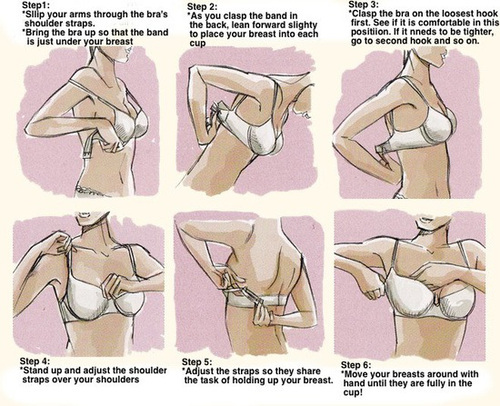 Step1:
*Slip your arms through the bra's shoulder straps.
*Bring the bra up so that the band is just under your breast

Step 2:
*As you clasp the band in the back, lean forward slighty to place your breast into each cup

Step 3:
*Clasp the bra on the loosest hook first. See if it is comfortable in this positiion. If it nneds to be tighter, go to second hook and so on.

Step 4:
*Stand up and adjust the shoulder straps over your shoulders

Step 5:
*Adjust the straps so they share the task of holding up your breast.

Step 6:
*Move your breasts around with hand until they are fully in the cup!